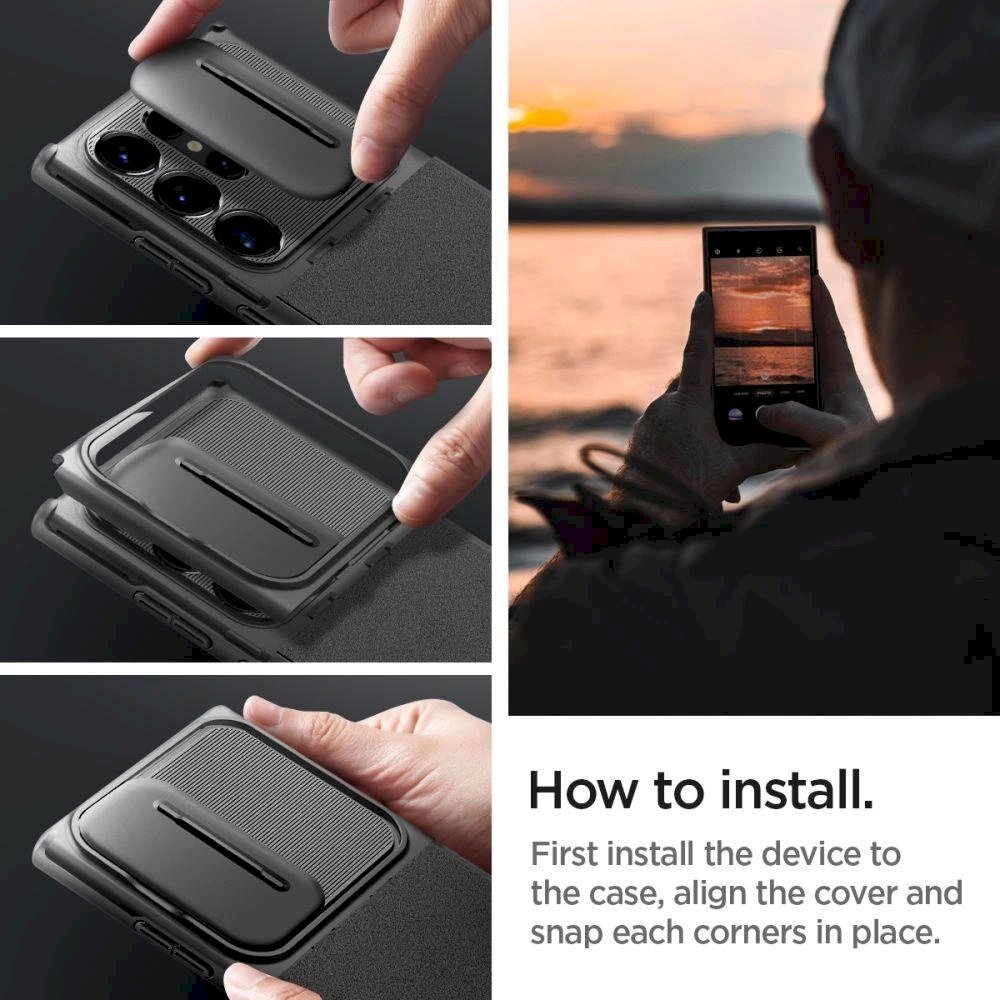 How to install.

First install the device to the case, align the cover and snap each corners in place.