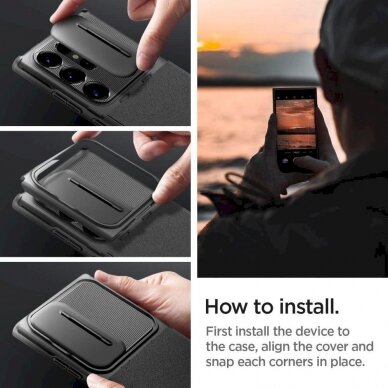 How to install.

First install the device to the case, align the cover and snap each corners in place.