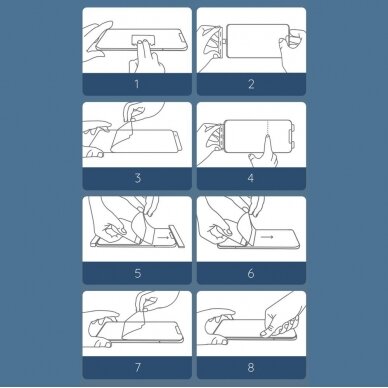 1

2

3

4

5

6

7

8