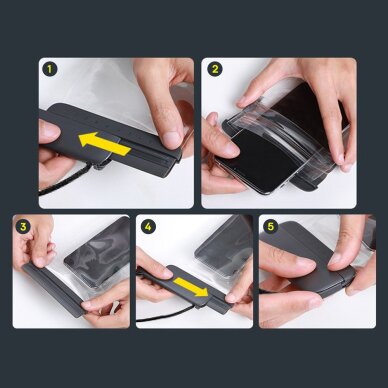 1
2
3
4
5