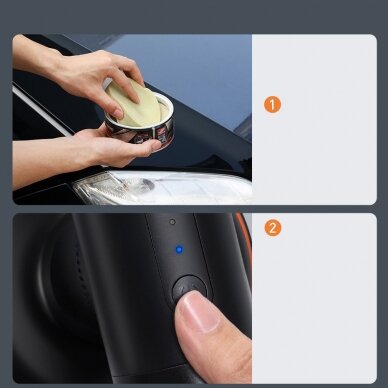 1

2