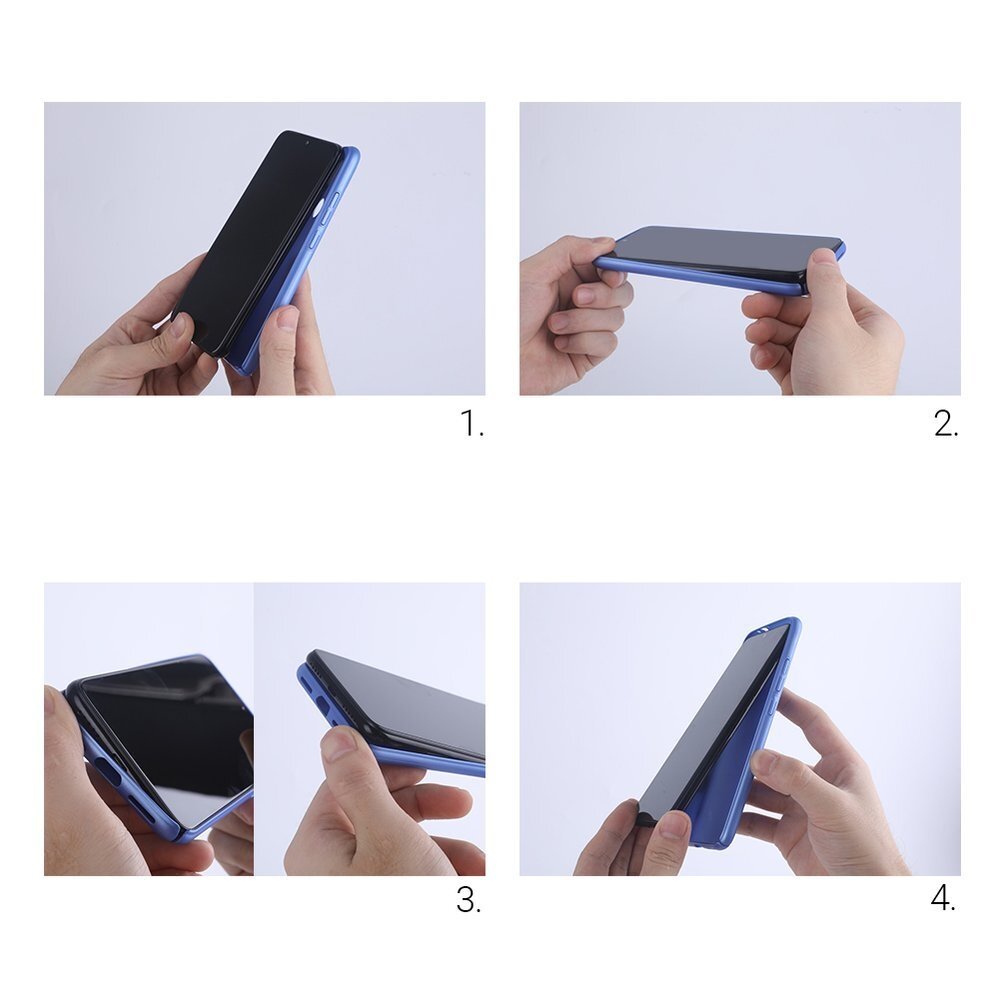 1.

2.

3.

4.