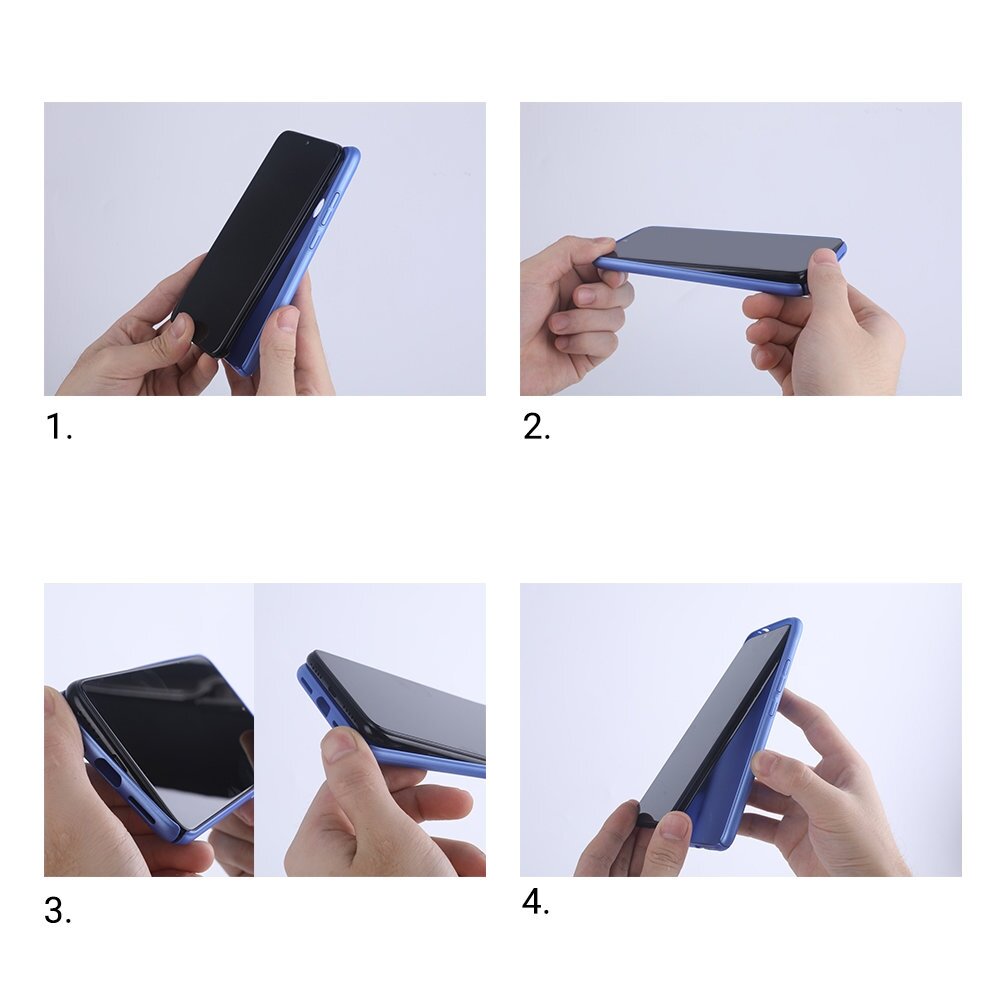 1.

2.

3.

4.