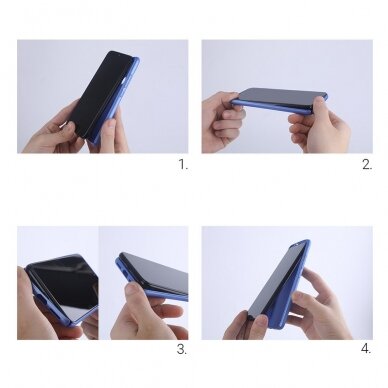 1.

2.

3.

4.