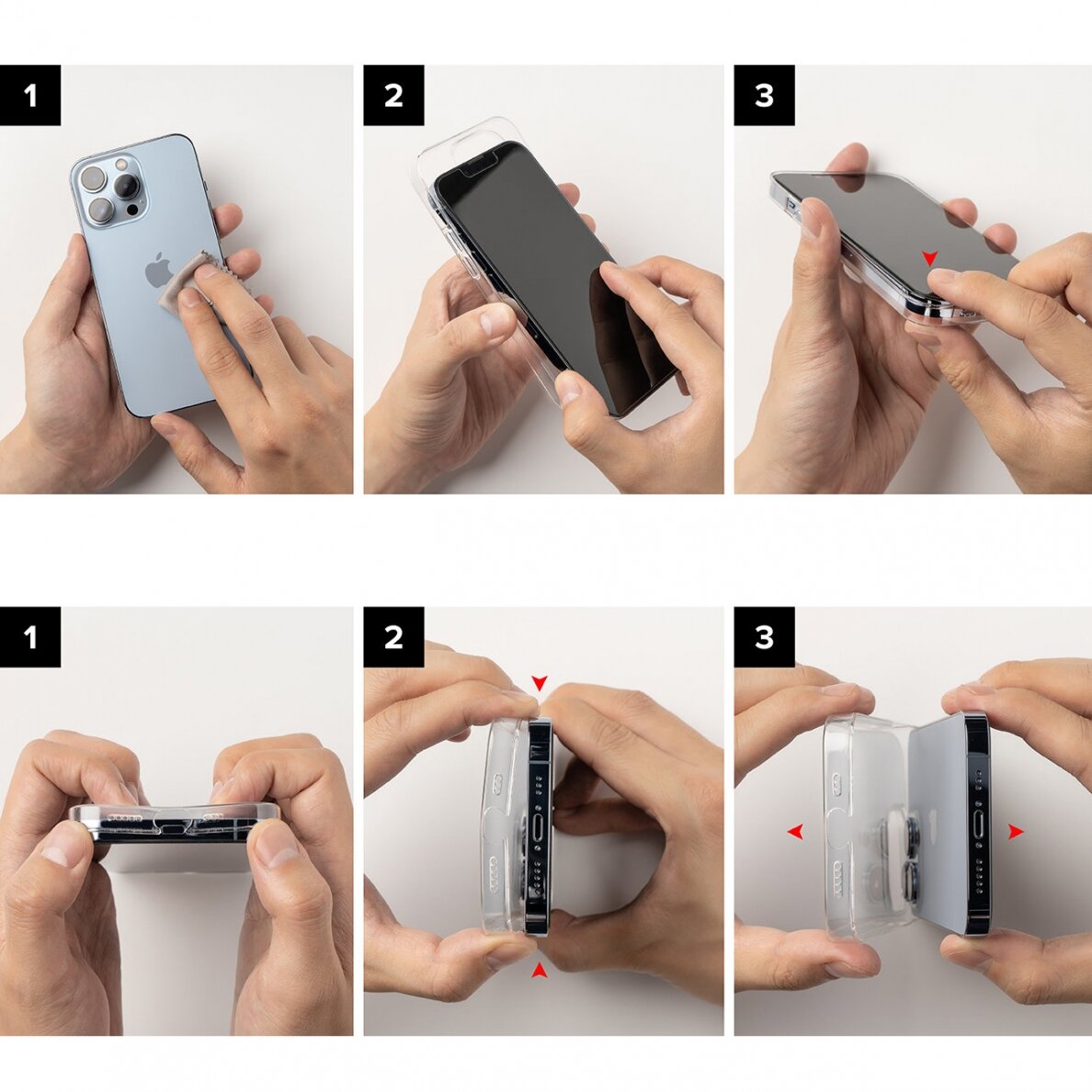 1

2

3

1

2

3