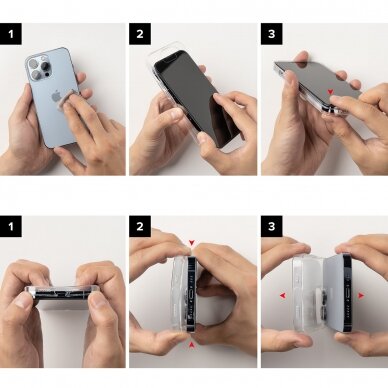 1

2

3

1

2

3