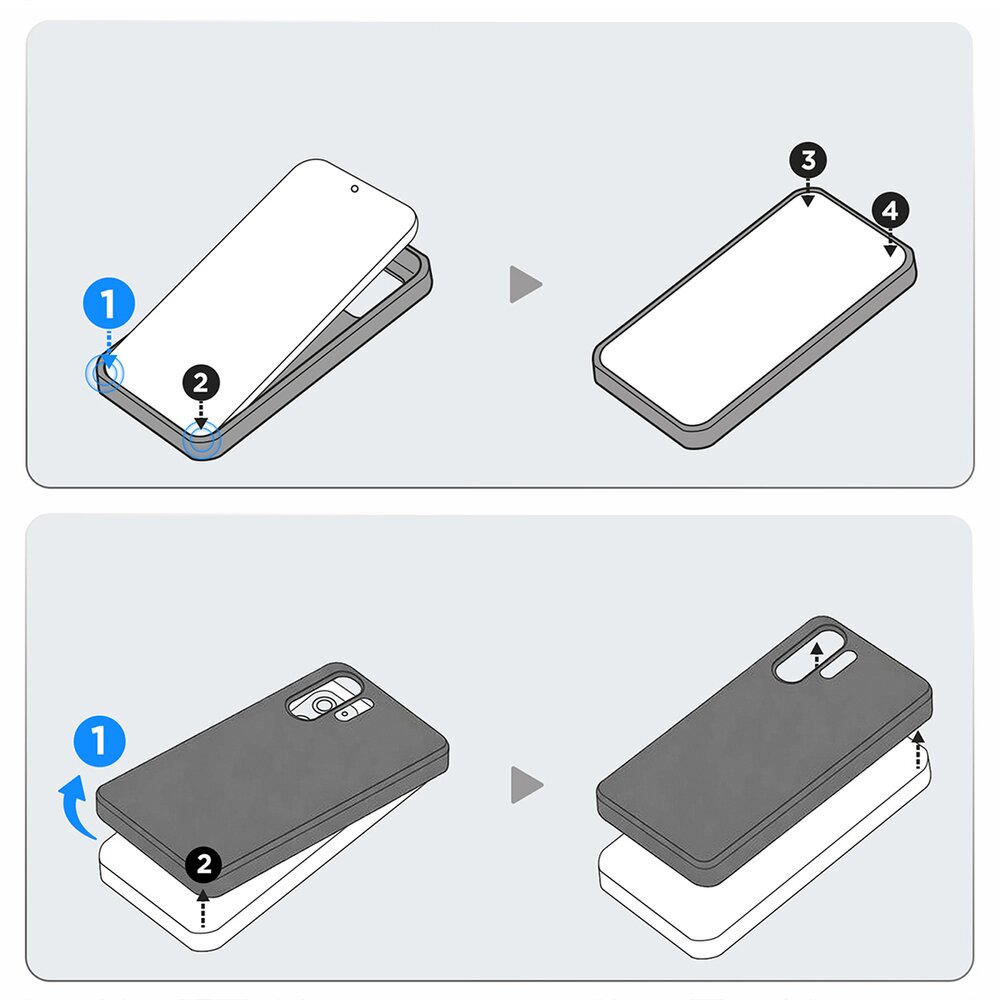 1
2
3
4
1
2