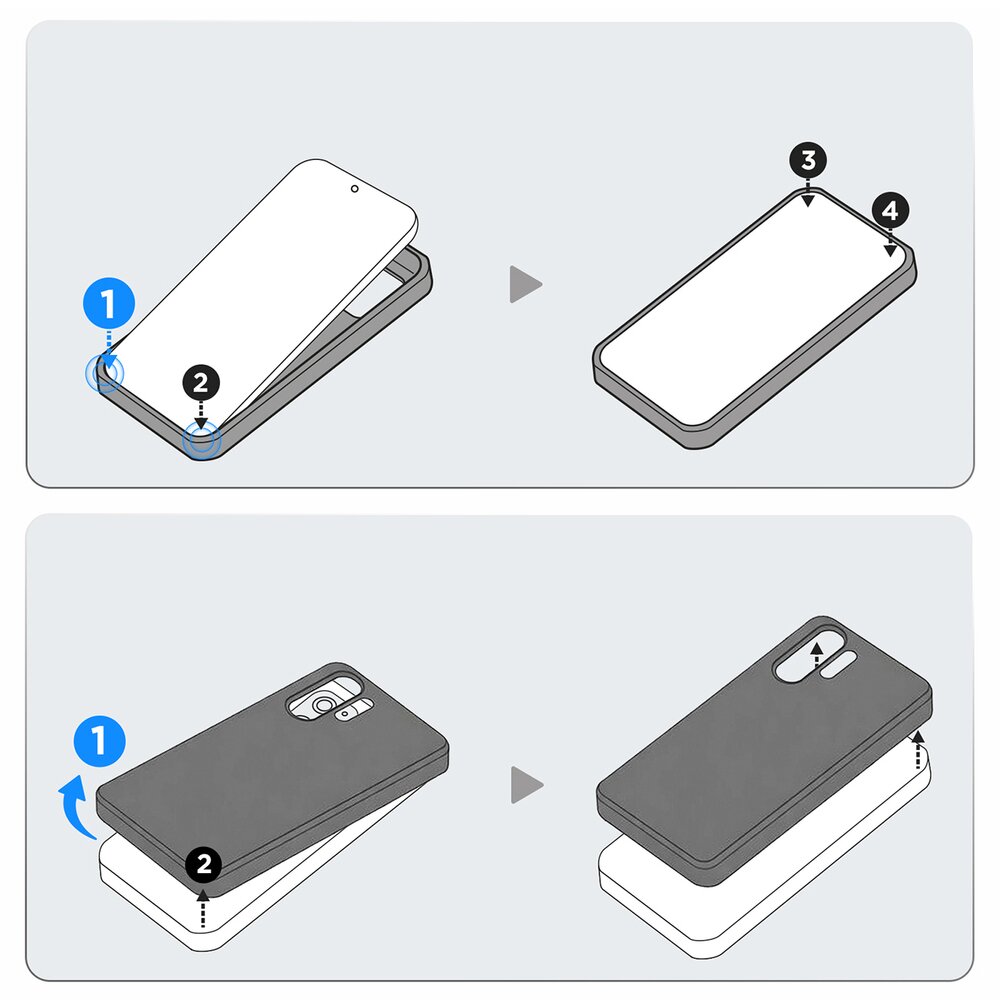 1
2
3
4
1
2