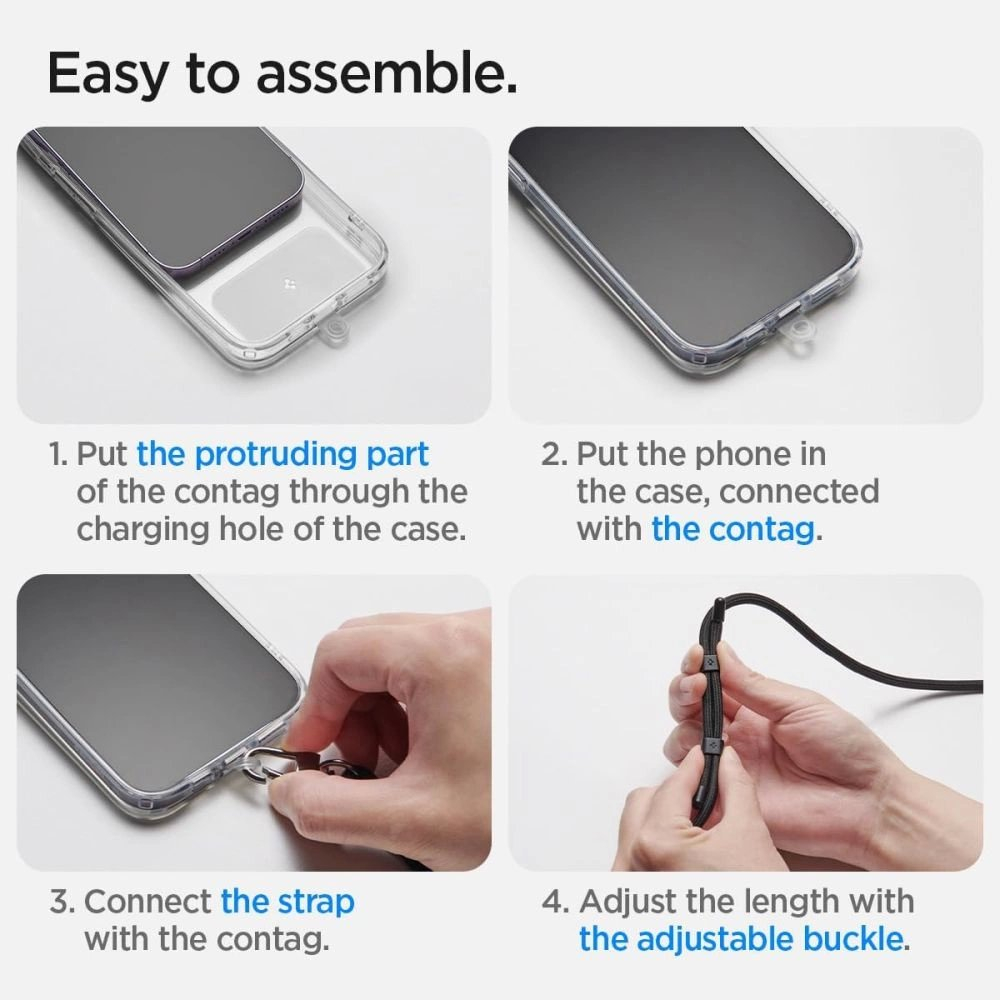 Easy to assemble.

1. Put the protruding part of the contag through the charging hole of the case.

2. Put the phone in the case, connected with the contag.

3. Connect the strap with the contag.

4. Adjust the length with the adjustable buckle.