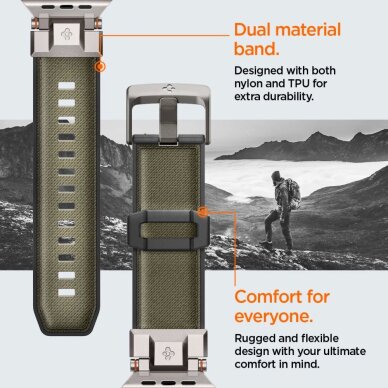 Dual material band.

Designed with both nylon and TPU for extra durability.

Comfort for everyone.

Rugged and flexible design with your ultimate comfort in mind.