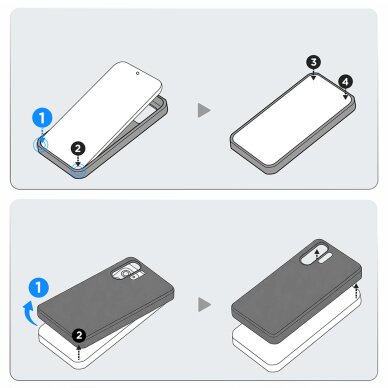 1
2
3
4
1
2