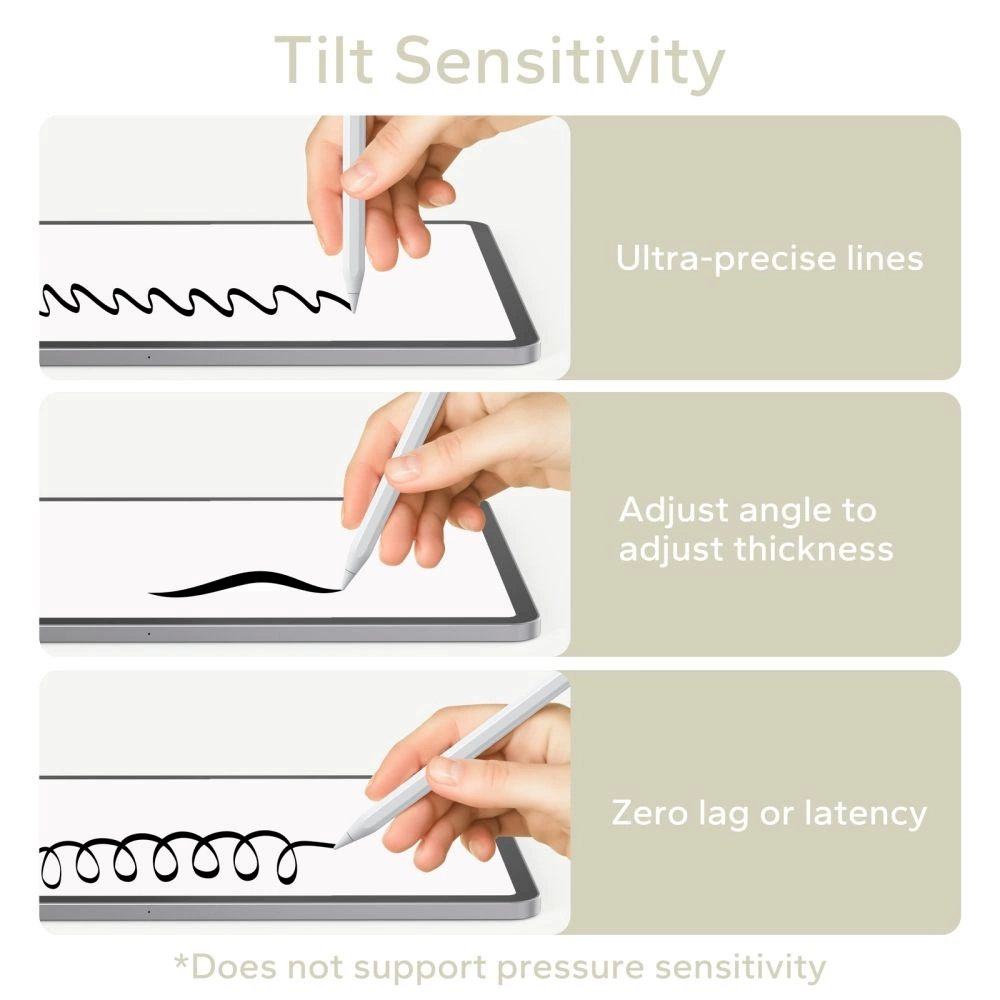 Tilt Sensitivity

Ultra-precise lines

Adjust angle to adjust thickness

Zero lag or latency

*Does not support pressure sensitivity